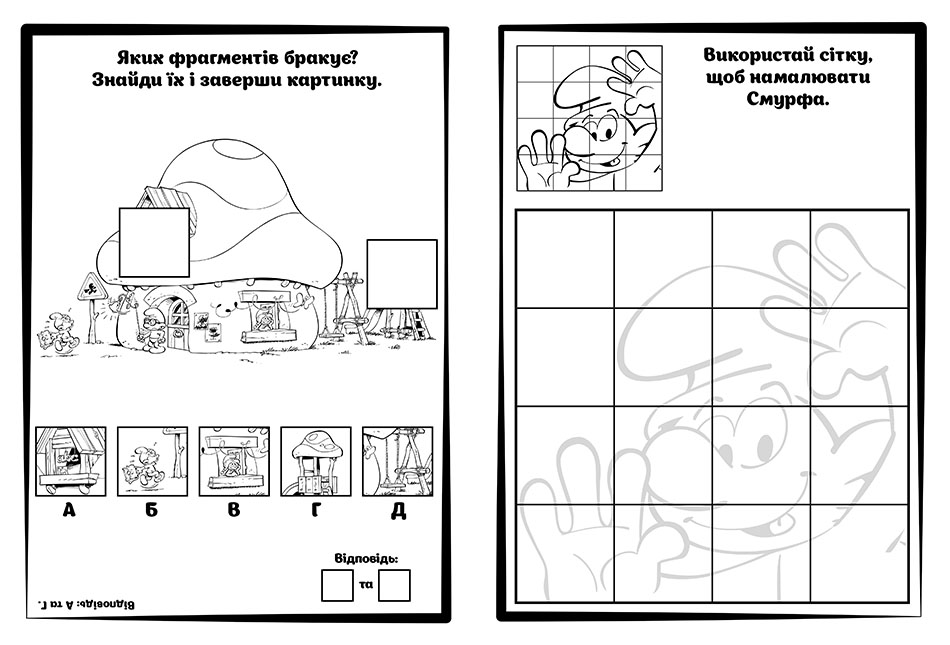 Яких фрагментів бракує?
Знайди їх і заверши картинку.

А Б В Г Д

Відповідь:
та

Відповідь: А та Г.

Використай сітку, щоб намалювати Смурфа.