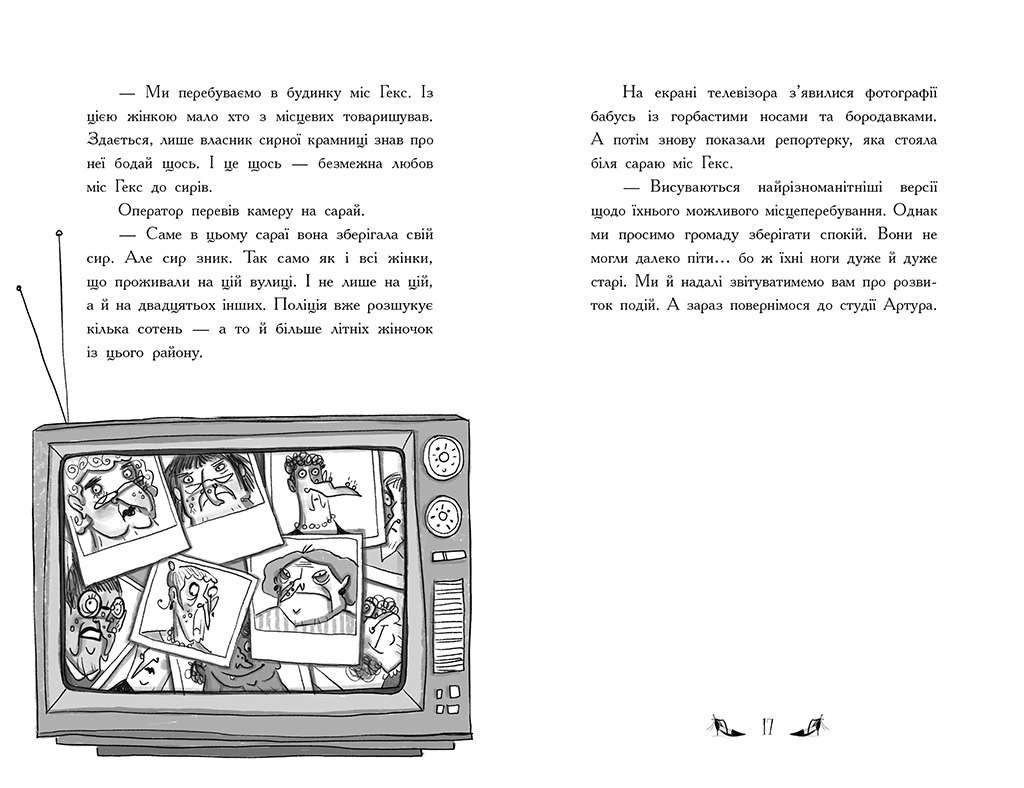 — Ми перебуваємо в будинку міс Гекс. Із цією жінкою мало хто з місцевих товаришував. Здається, лише власник сирної крамниці знав про неї бодай щось. І це щось — безмежна любов міс Гекс до сирів.

Оператор перевів камеру на сарай.

— Саме в цьому сараї вона зберігала свій сир. Але сир зник. Так само як і всі жінки, що проживали на цій вулиці. І не лише на цій, а й на двадцятьох інших. Поліція вже розшукує кілька сотень — а то й більше літніх жіночок із цього району.

На екрані телевізора з'явилися фотографії бабусь із горбастими носами та бородавками. А потім знову показали репортерку, яка стояла біля сараю міс Гекс.

— Висуваються найрізноманітніші версії щодо їхнього можливого місцеперебування. Однак ми просимо громаду зберігати спокій. Вони не могли далеко піти… бо ж їхні ноги дуже й дуже старі. Ми й надалі звітуватимемо вам про розвиток подій. А зараз повернімося до студії Артура.

17